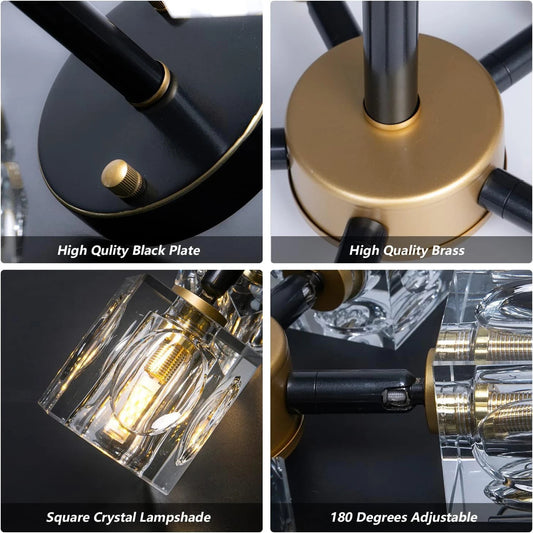 High Qulity Black Plate

High Quality Brass

Square Crystal Lampshade

180 Degrees Adjustable